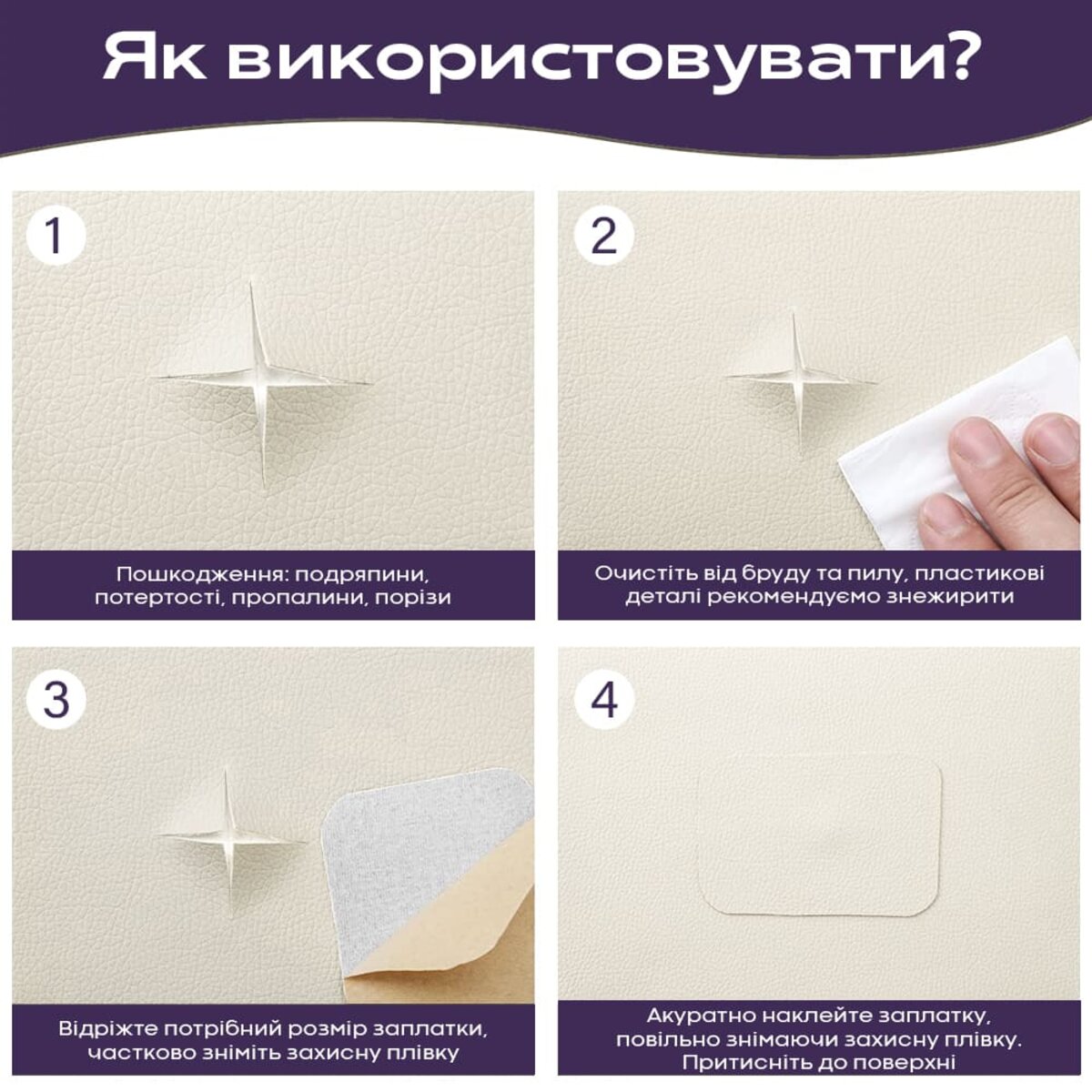 Як використовувати?

1

Пошкодження: подряпини, потертості, пропалини, порізи

2

Очистіть від бруду та пилу, пластикові деталі рекомендуємо знежирити

3

Відріжте потрібний розмір заплатки, частково зніміть захисну плівку

4

Акуратно наклейте заплатку, повільно знімаючи захисну плівку. Притисніть до поверхні